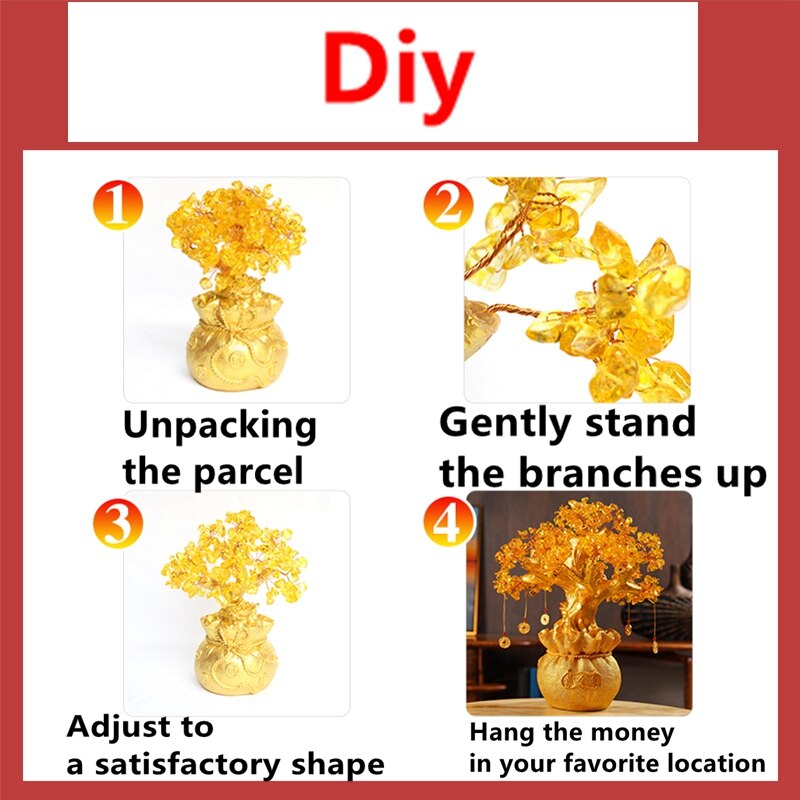 Diy

1

Unpacking the parcel

2

Gently stand the branches up

3

Adjust to a satisfactory shape

4

Hang the money in your favorite location